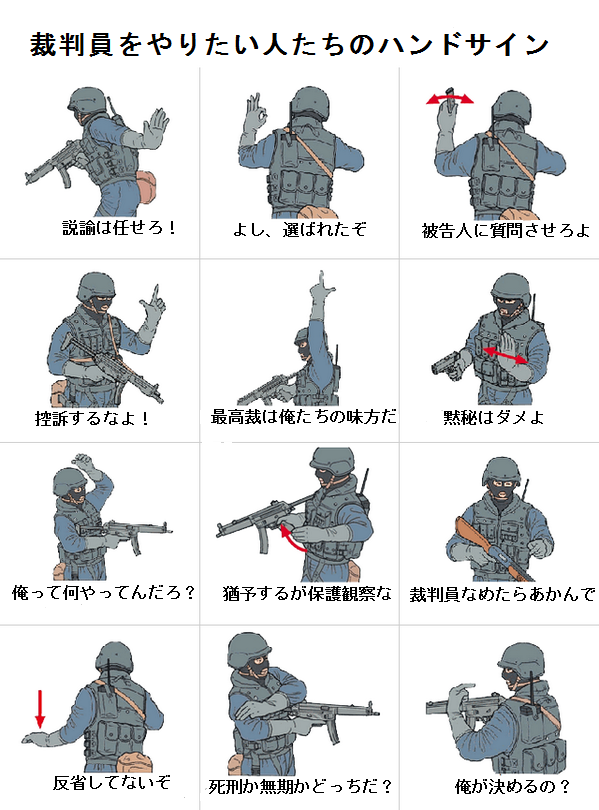 裁判員をやりたい人たちのハンドサイン

説諭は任せろ！

よし、選ばれたぞ

被告人に質問させろよ

控訴するなよ！

最高裁は俺たちの味方だ

黙秘はダメよ

俺って何やってんだろ？

猶予するが保護観察な

裁判員なめたらあかんで

反省してないぞ

死刑か無期かどっちだ？

俺が決めるの？